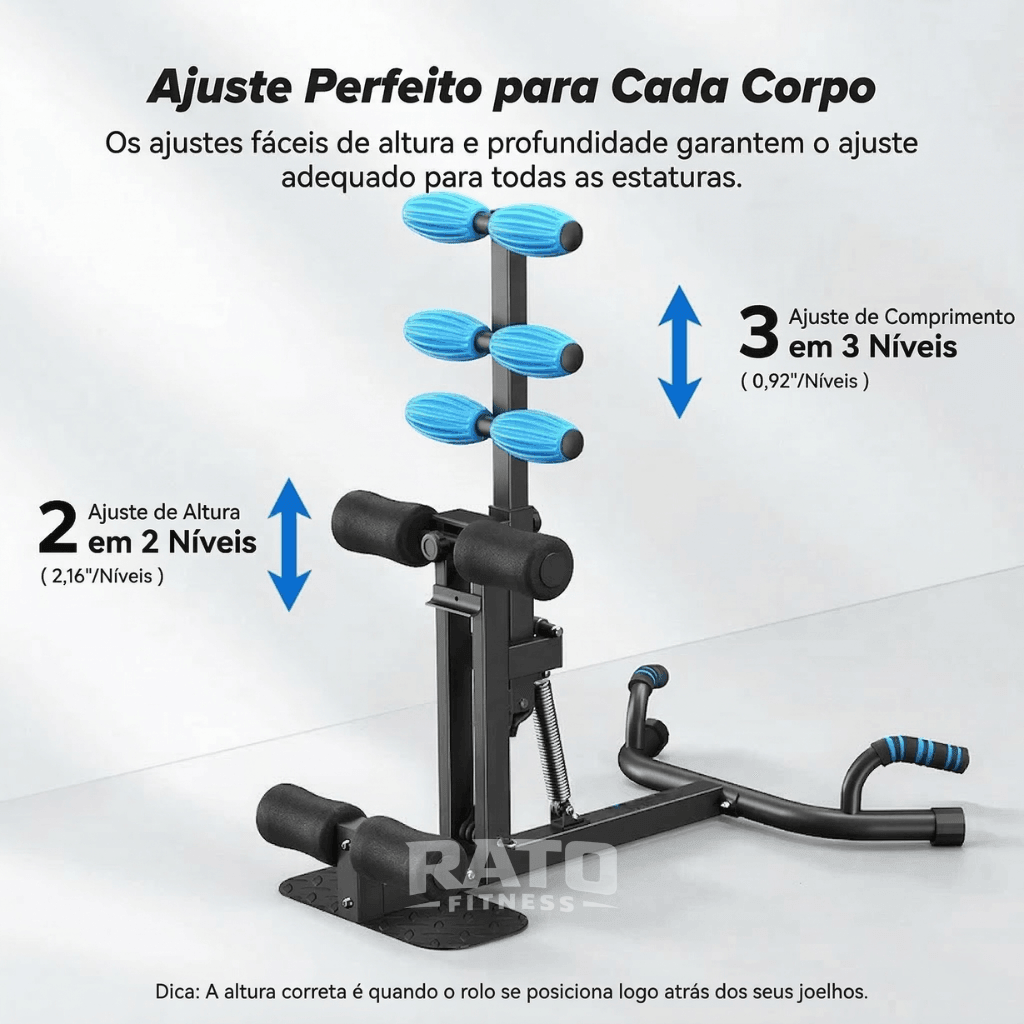 Ajuste Perfeito para Cada Corpo

Os ajustes fáceis de altura e profundidade garantem o ajuste adequado para todas as estaturas.

3 Ajuste de Comprimento em 3 Níveis
( 0,92"/Níveis )

2 Ajuste de Altura em 2 Níveis
( 2,16"/Níveis )

RATO FITNESS

Dica: A altura correta é quando o rolo se posiciona logo atrás dos seus joelhos.