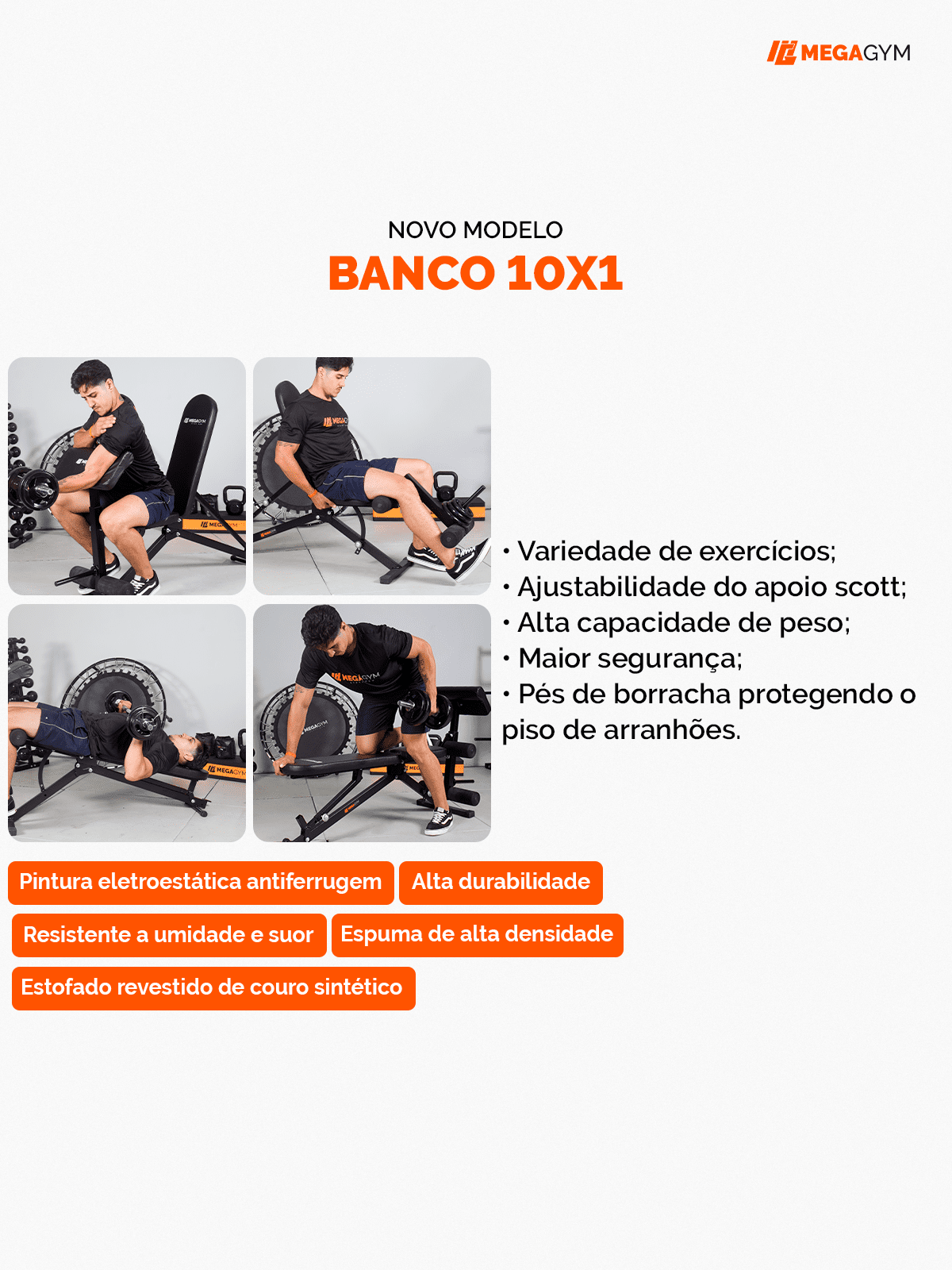 MEGAGYM

NOVO MODELO
BANCO 10X1

• Variedade de exercícios;
• Ajustabilidade do apoio scott;
• Alta capacidade de peso;
• Maior segurança;
• Pés de borracha protegendo o piso de arranhões.

Pintura eletroestática antiferrugem
Alta durabilidade
Resistente a umidade e suor
Espuma de alta densidade
Estofado revestido de couro sintético