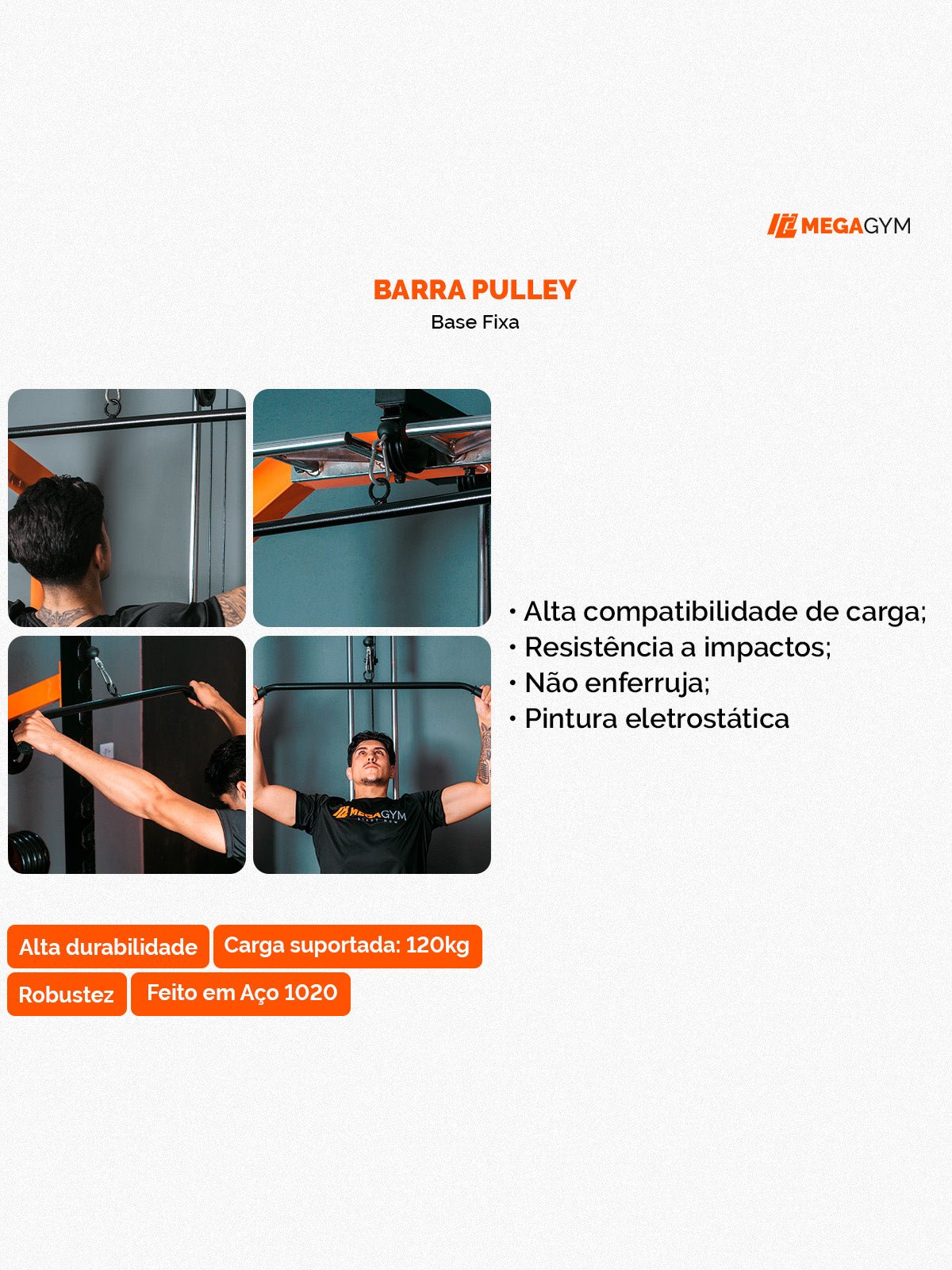 MEGAGYM

BARRA PULLEY
Base Fixa

MEGAGYM

• Alta compatibilidade de carga;
• Resistência a impactos;
• Não enferruja;
• Pintura eletrostática

Alta durabilidade
Carga suportada: 120kg
Robustez
Feito em Aço 1020