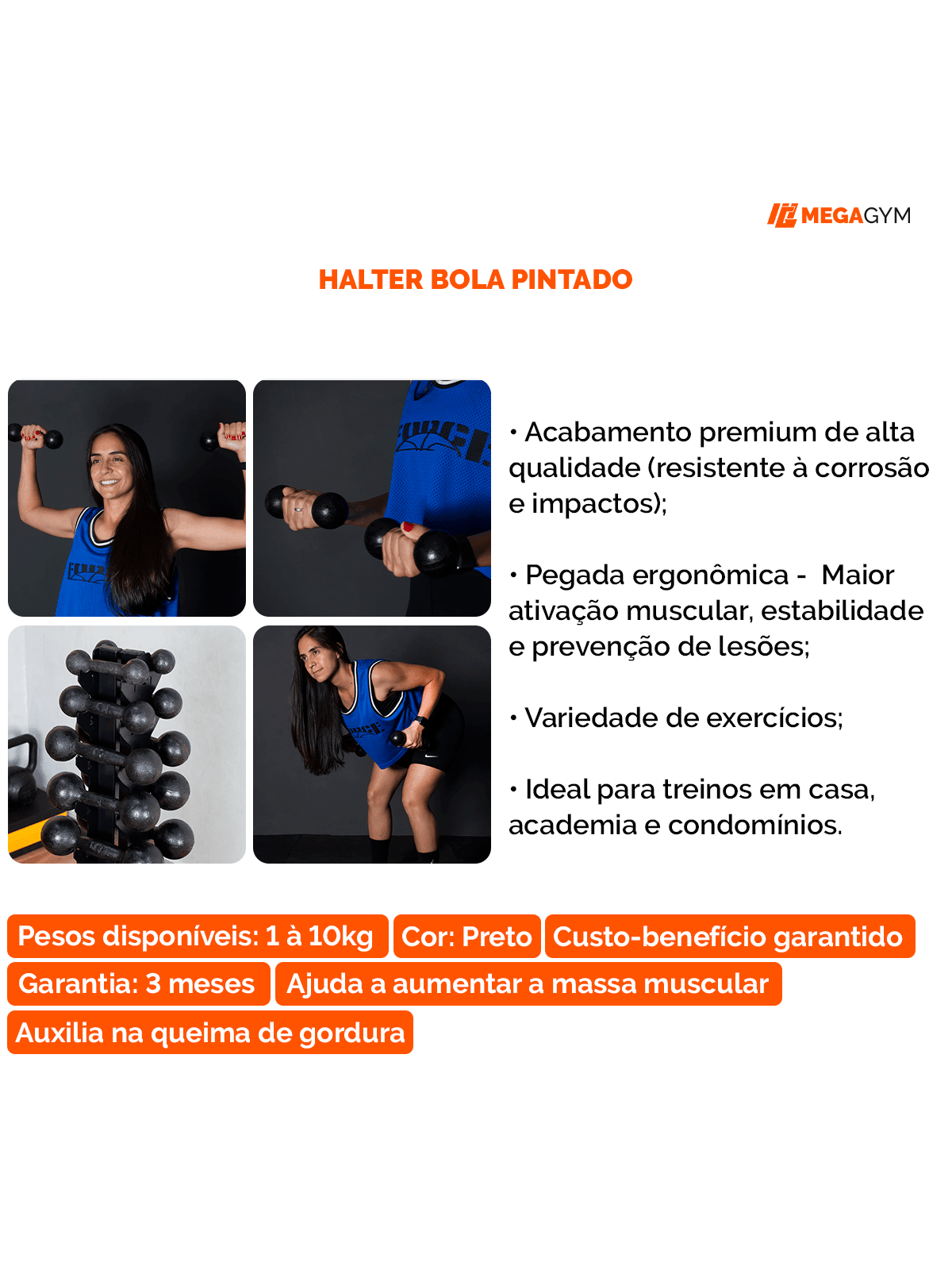 MEGAGYM

HALTER BOLA PINTADO

• Acabamento premium de alta qualidade (resistente à corrosão e impactos);

• Pegada ergonômica - Maior ativação muscular, estabilidade e prevenção de lesões;

• Variedade de exercícios;

• Ideal para treinos em casa, academia e condomínios.

Pesos disponíveis: 1 à 10kg
Cor: Preto
Custo-benefício garantido
Garantia: 3 meses
Ajuda a aumentar a massa muscular
Auxilia na queima de gordura