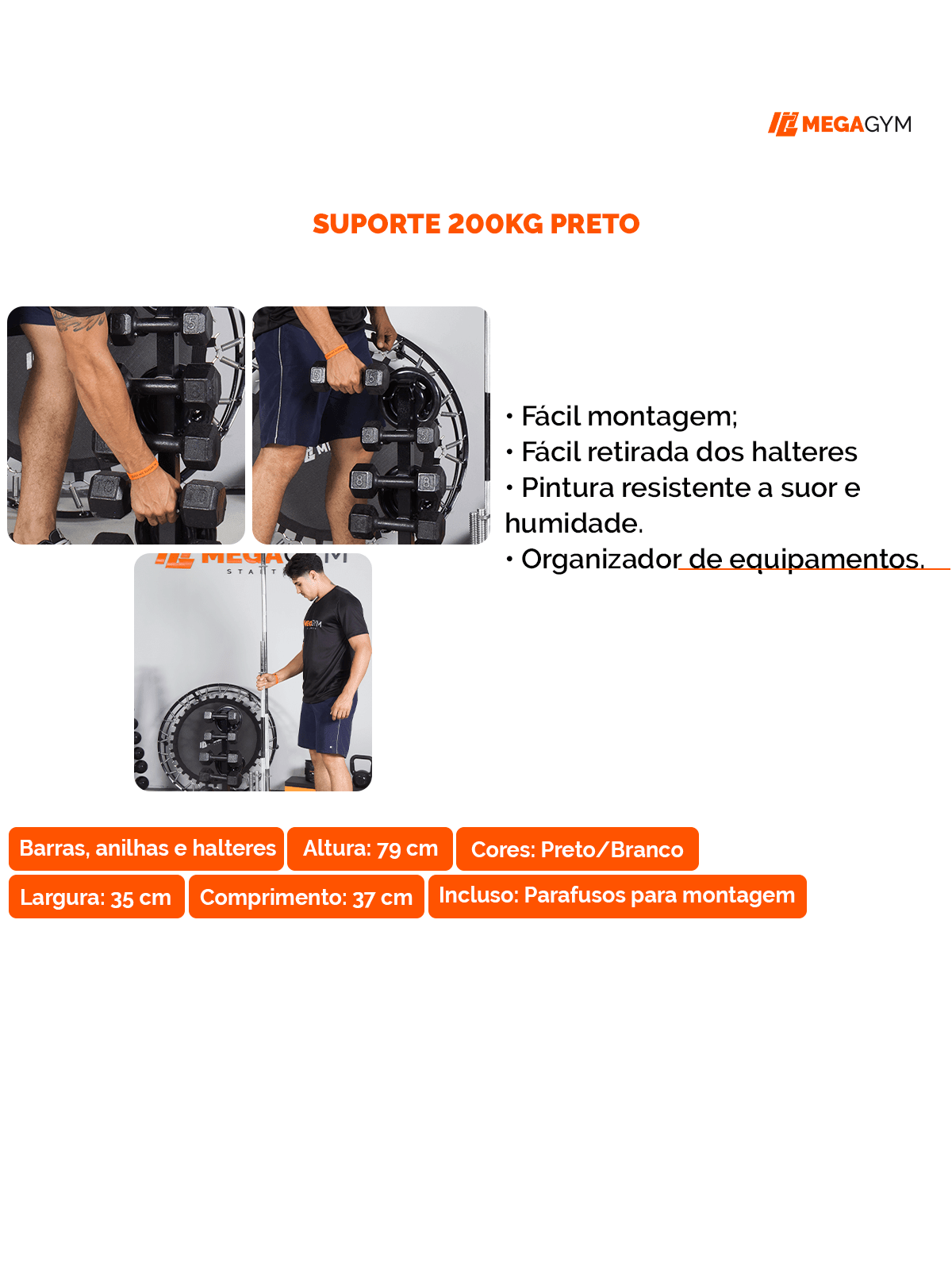 MEGAGYM

SUPORTE 200KG PRETO

• Fácil montagem;
• Fácil retirada dos halteres
• Pintura resistente a suor e humidade.
• Organizador de equipamentos.

Barras, anilhas e halteres

Altura: 79 cm

Cores: Preto/Branco

Largura: 35 cm

Comprimento: 37 cm

Incluso: Parafusos para montagem